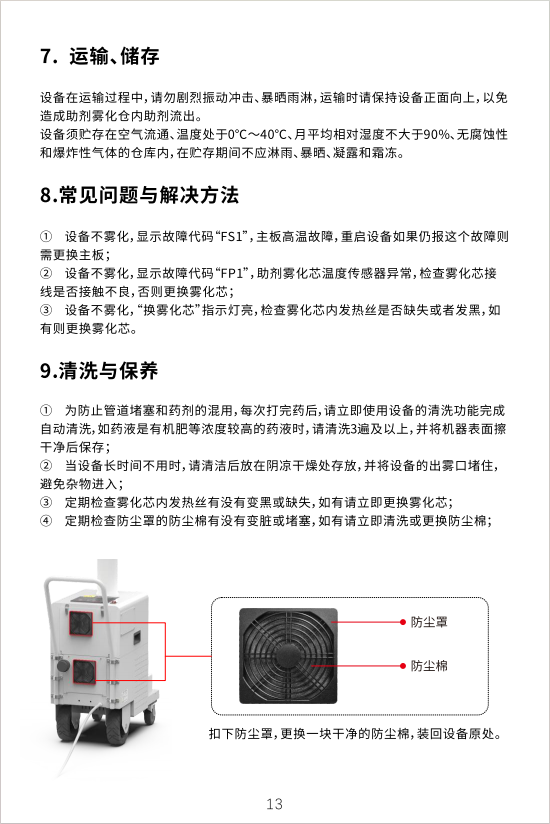 7. 运输、储存

设备在运输过程中，请勿剧烈振动冲击、暴晒雨淋，运输时请保持设备正面向上，以免造成助剂雾化仓内助剂流出。
设备须贮存在空气流通、温度处于0°C～40°C、月平均相对湿度不大于90%、无腐蚀性和爆炸性气体的仓库内，在贮存期间不应淋雨、暴晒、凝露和霜冻。

8.常见问题与解决方法

① 设备不雾化，显示故障代码“FS1”，主板高温故障，重启设备如果仍报这个故障则需更换主板；
② 设备不雾化，显示故障代码“FP1”，助剂雾化芯温度传感器异常，检查雾化芯接线是否接触不良，否则更换雾化芯；
③ 设备不雾化，“换雾化芯”指示灯亮，检查雾化芯内发热丝是否缺失或者发黑，如有则更换雾化芯。

9.清洗与保养

① 为防止管道堵塞和药剂的混用，每次打完药后，请立即使用设备的清洗功能完成自动清洗，如药液是有机肥等浓度较高的药液时，请清洗3遍及以上，并将机器表面擦干净后保存；
② 当设备长时间不用时，请清洁后放在阴凉干燥处存放，并将设备的出雾口堵住，避免杂物进入；
③ 定期检查雾化芯内发热丝有没有变黑或缺失，如有请立即更换雾化芯；
④ 定期检查防尘罩的防尘棉有没有变脏或堵塞，如有请立即清洗或更换防尘棉；

防尘罩
防尘棉

扣下防尘罩，更换一块干净的防尘棉，装回设备原处。

13